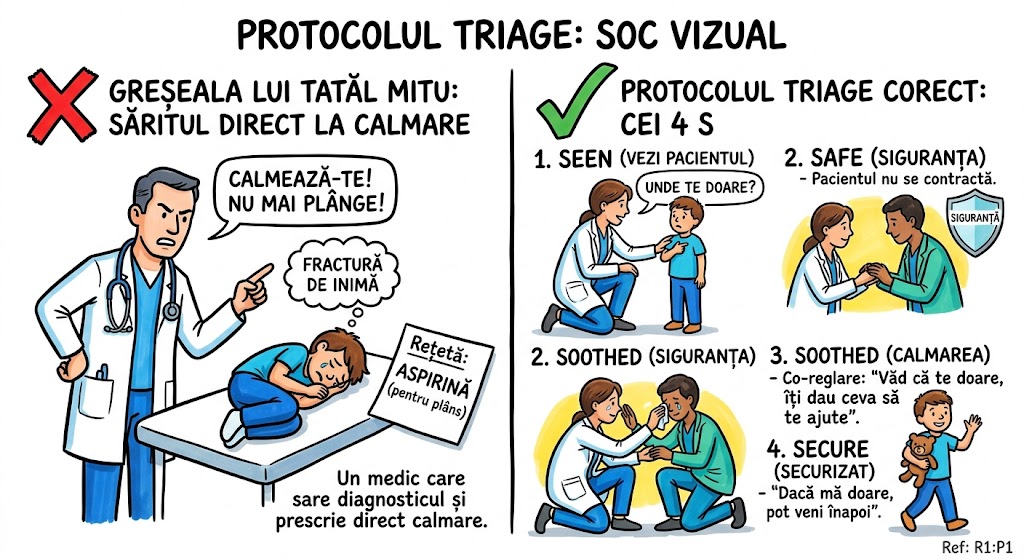 PROTOCOLUL TRIAGE: SOC VIZUAL

GREȘEALA LUI TATĂL MITU: SĂRITUL DIRECT LA CALMARE

CALMEAZĂ-TE! NU MAI PLÂNGE!

FRACTURĂ DE INIMĂ

Rețetă: ASPIRINĂ (pentru plâns)

Un medic care sare diagnosticul și prescrie direct calmare.

PROTOCOLUL TRIAGE CORECT: CEI 4 S

1. SEEN (VEZI PACIENTUL)

UNDE TE DOARE?

2. SAFE (SIGURANȚA)
- Pacientul nu se contractă.

SIGURANȚĂ

2. SOOTHED (SIGURANȚA)

3. SOOTHED (CALMAREA)
- Co-reglare: "Văd că te doare, îți dau ceva să te ajute".

4. SECURE (SECURIZAT)
- "Dacă mă doare, pot veni înapoi".

Ref: R1:P1